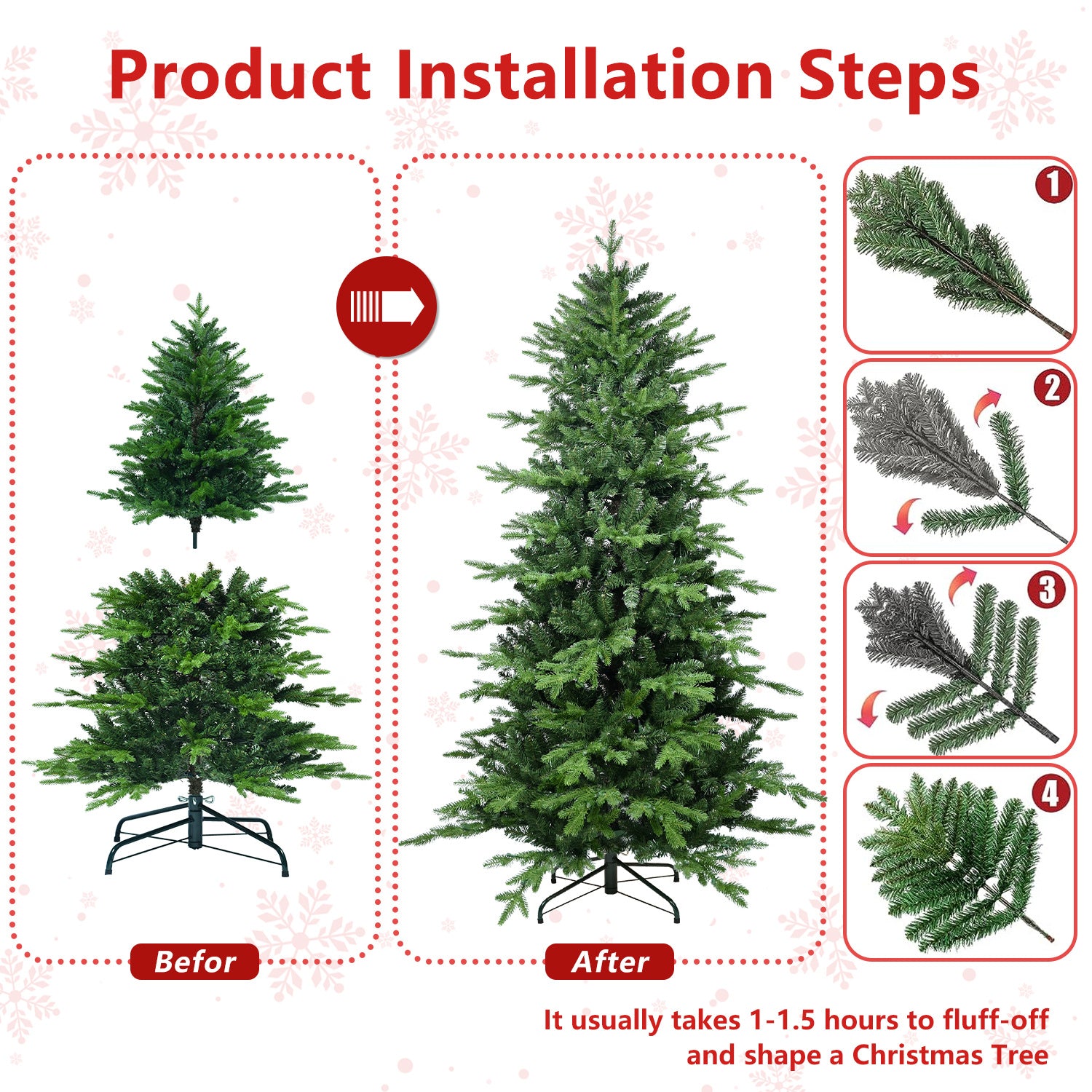 Product Installation Steps

1

2

3

4

Befor

After

It usually takes 1-1.5 hours to fluff-off and shape a Christmas Tree