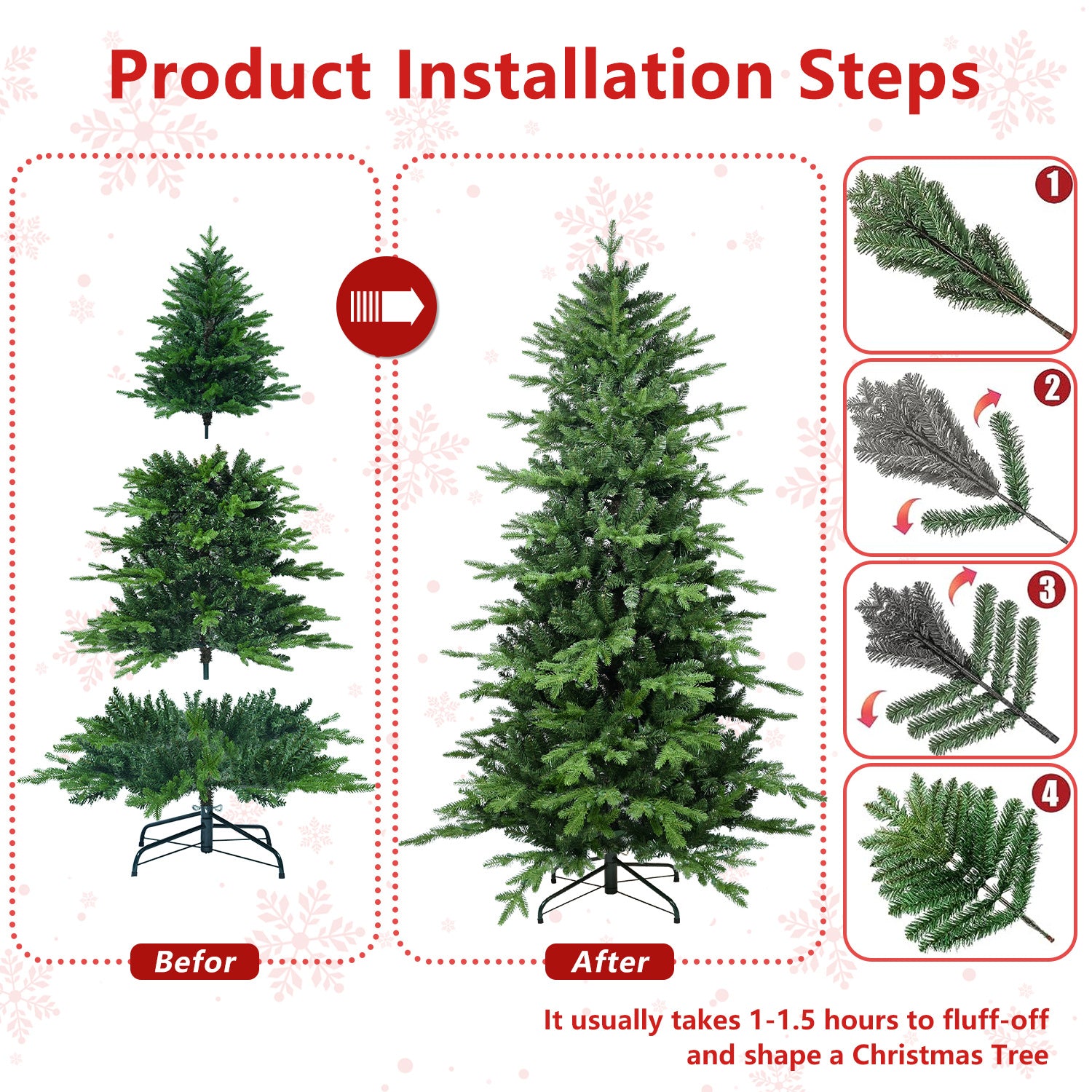 Product Installation Steps

1

2

3

4

Befor

After

It usually takes 1-1.5 hours to fluff-off and shape a Christmas Tree