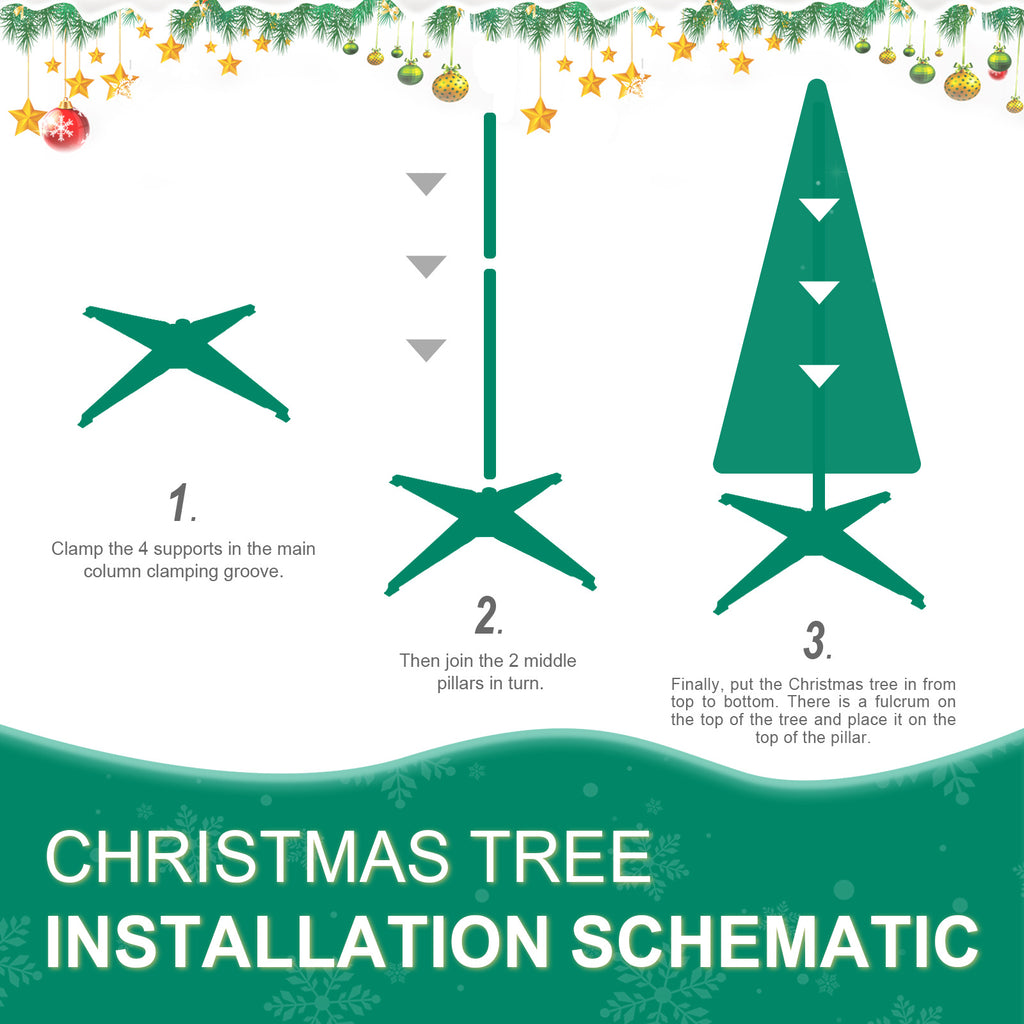 1.

Clamp the 4 supports in the main column clamping groove.

2.

Then join the 2 middle pillars in turn.

3.

Finally, put the Christmas tree in from top to bottom. There is a fulcrum on the top of the tree and place it on the top of the pillar.

CHRISTMAS TREE
INSTALLATION SCHEMATIC